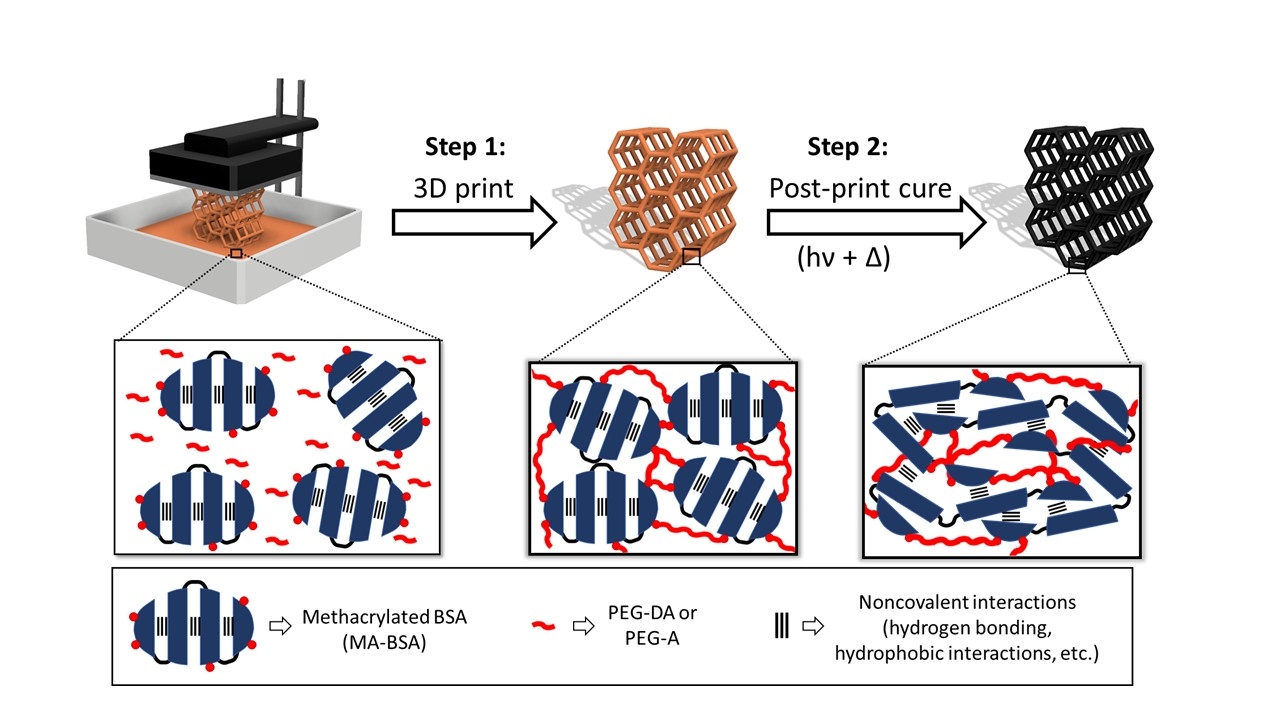 Step 1:
3D print

Step 2:
Post-print cure
(hν + Δ)

Methacrylated BSA (MA-BSA)

PEG-DA or PEG-A

Noncovalent interactions (hydrogen bonding, hydrophobic interactions, etc.)